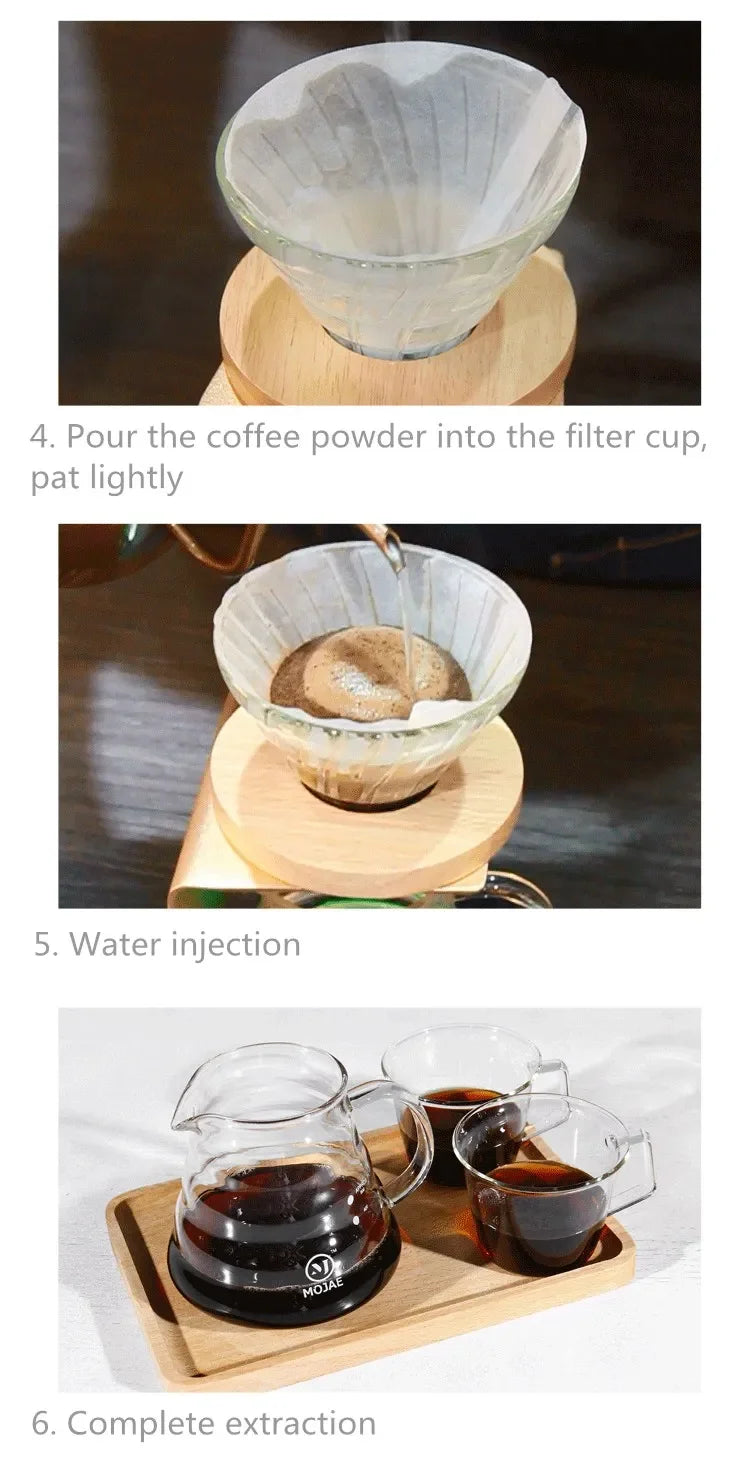 4. Pour the coffee powder into the filter cup, pat lightly

5. Water injection

MOJAE

6. Complete extraction