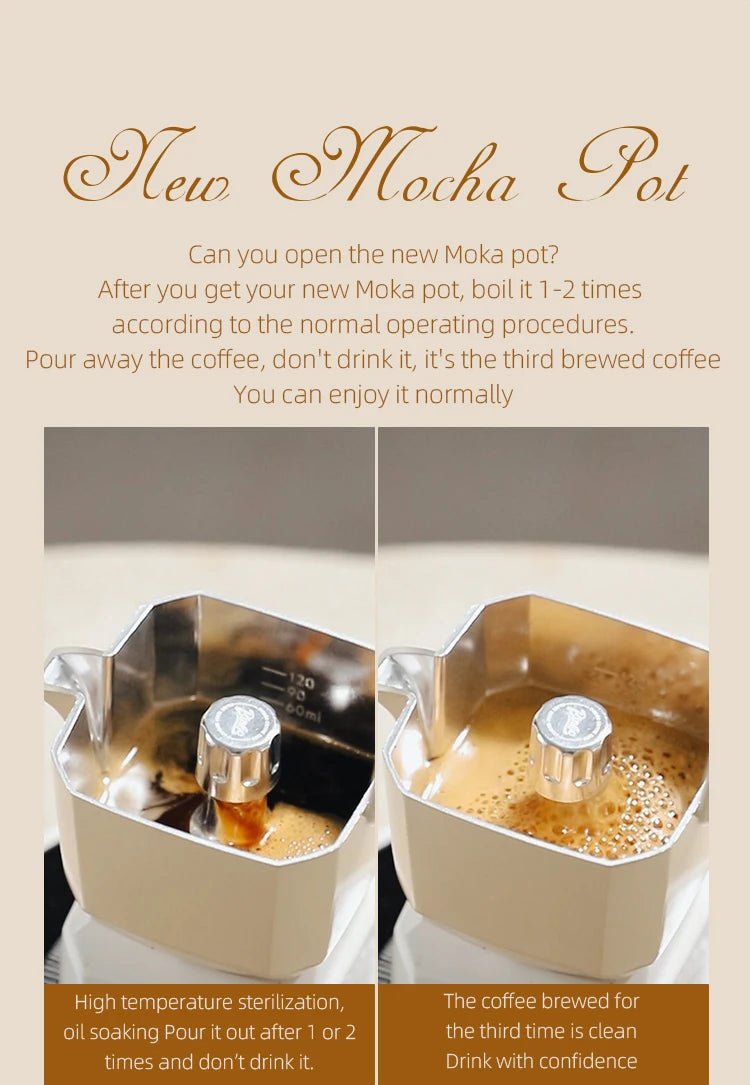 New Mocha Pot

Can you open the new Moka pot?
After you get your new Moka pot, boil it 1-2 times according to the normal operating procedures.
Pour away the coffee, don't drink it, it's the third brewed coffee
You can enjoy it normally

120
90
60ml

High temperature sterilization, oil soaking Pour it out after 1 or 2 times and don't drink it.

The coffee brewed for the third time is clean Drink with confidence