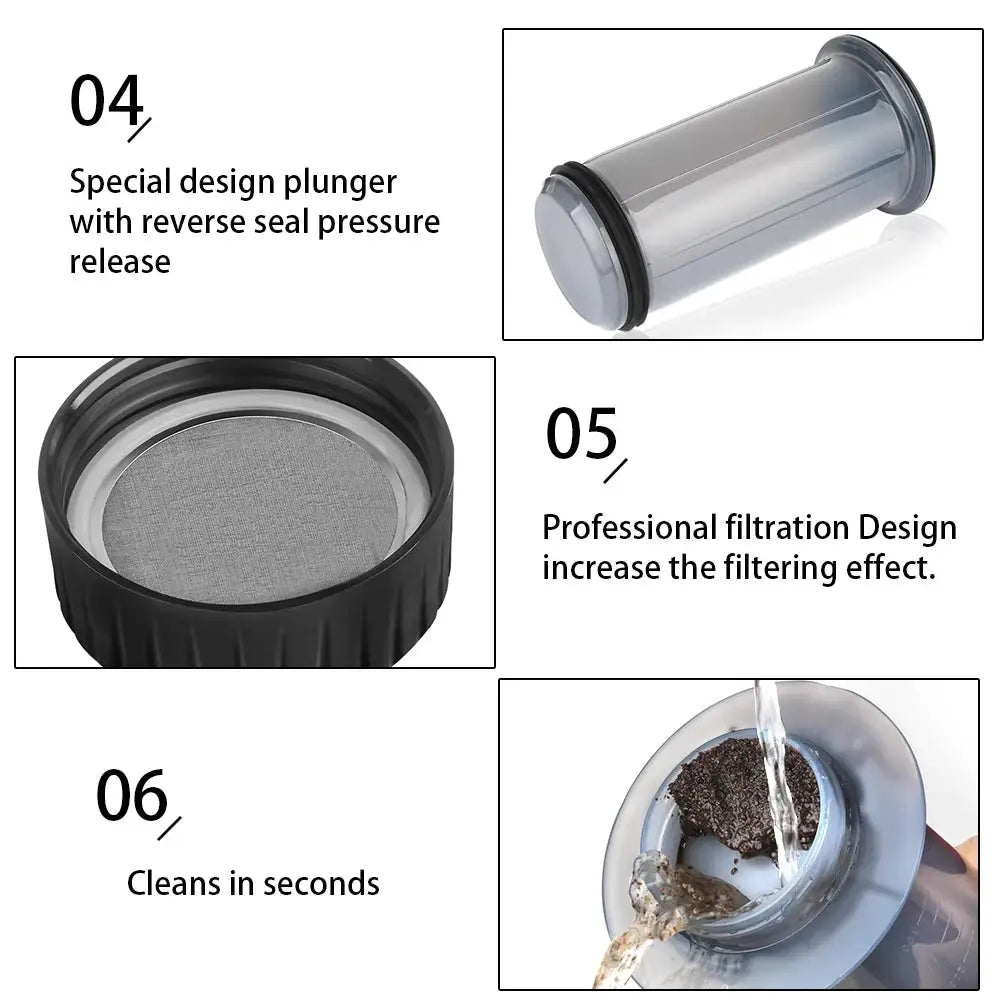 04

Special design plunger with reverse seal pressure release

05

Professional filtration Design increase the filtering effect.

06

Cleans in seconds