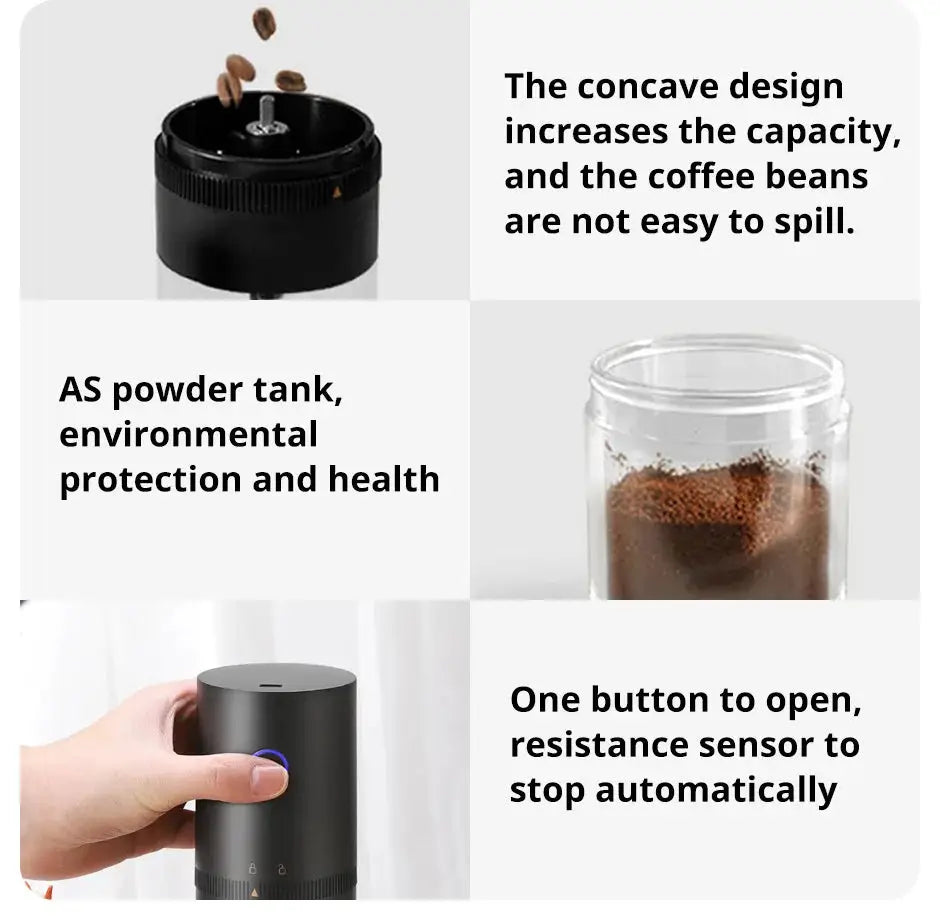 The concave design increases the capacity, and the coffee beans are not easy to spill.

AS powder tank, environmental protection and health

One button to open, resistance sensor to stop automatically