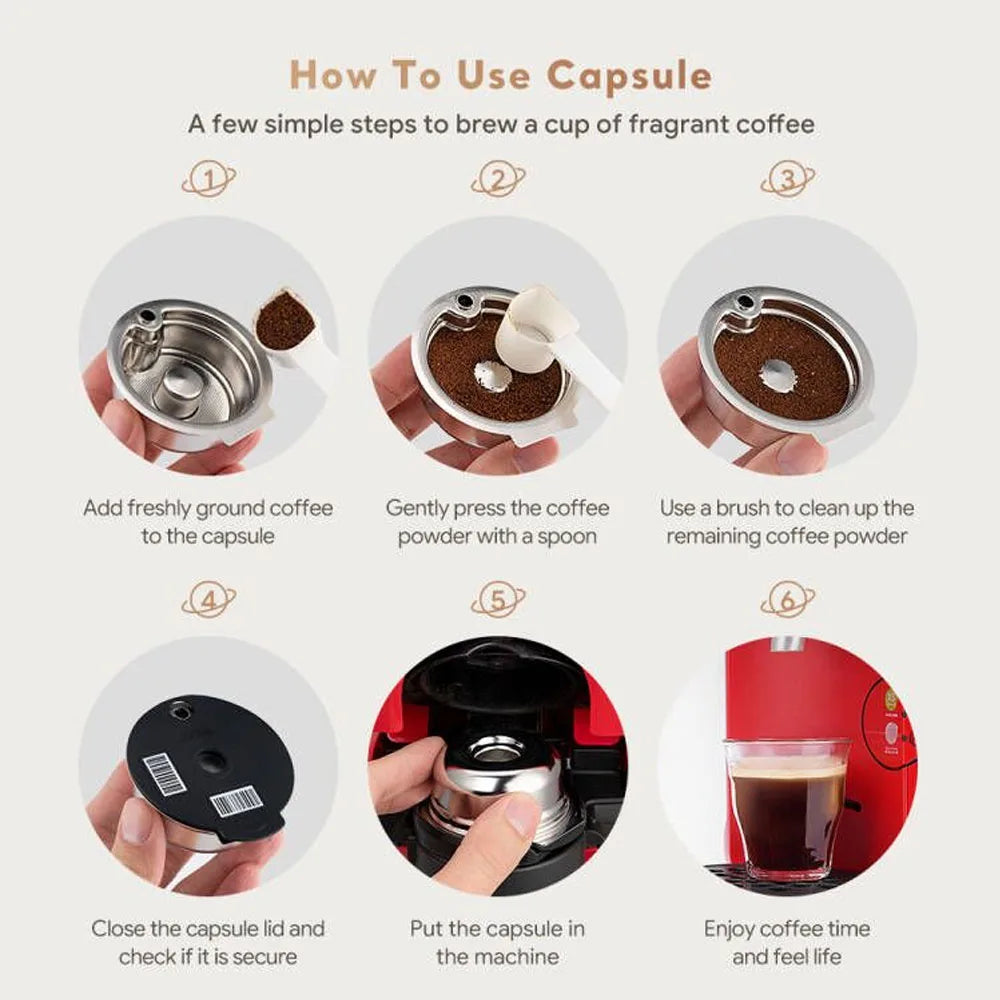 How To Use Capsule

A few simple steps to brew a cup of fragrant coffee

1

Add freshly ground coffee to the capsule

2

Gently press the coffee powder with a spoon

3

Use a brush to clean up the remaining coffee powder

4

Close the capsule lid and check if it is secure

5

Put the capsule in the machine

6

Enjoy coffee time and feel life