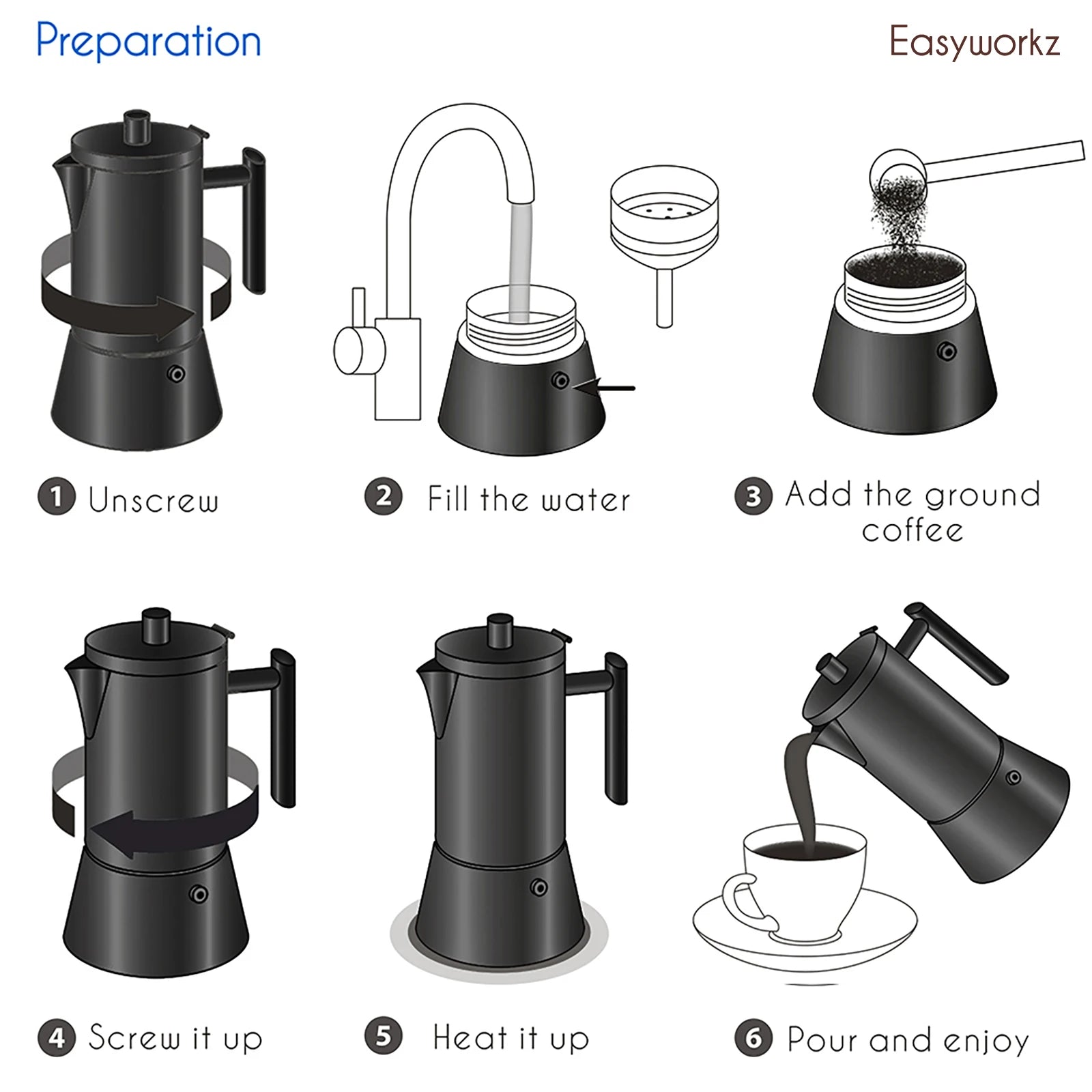 Preparation

Easyworkz

1 Unscrew

2 Fill the water

3 Add the ground coffee

4 Screw it up

5 Heat it up

6 Pour and enjoy