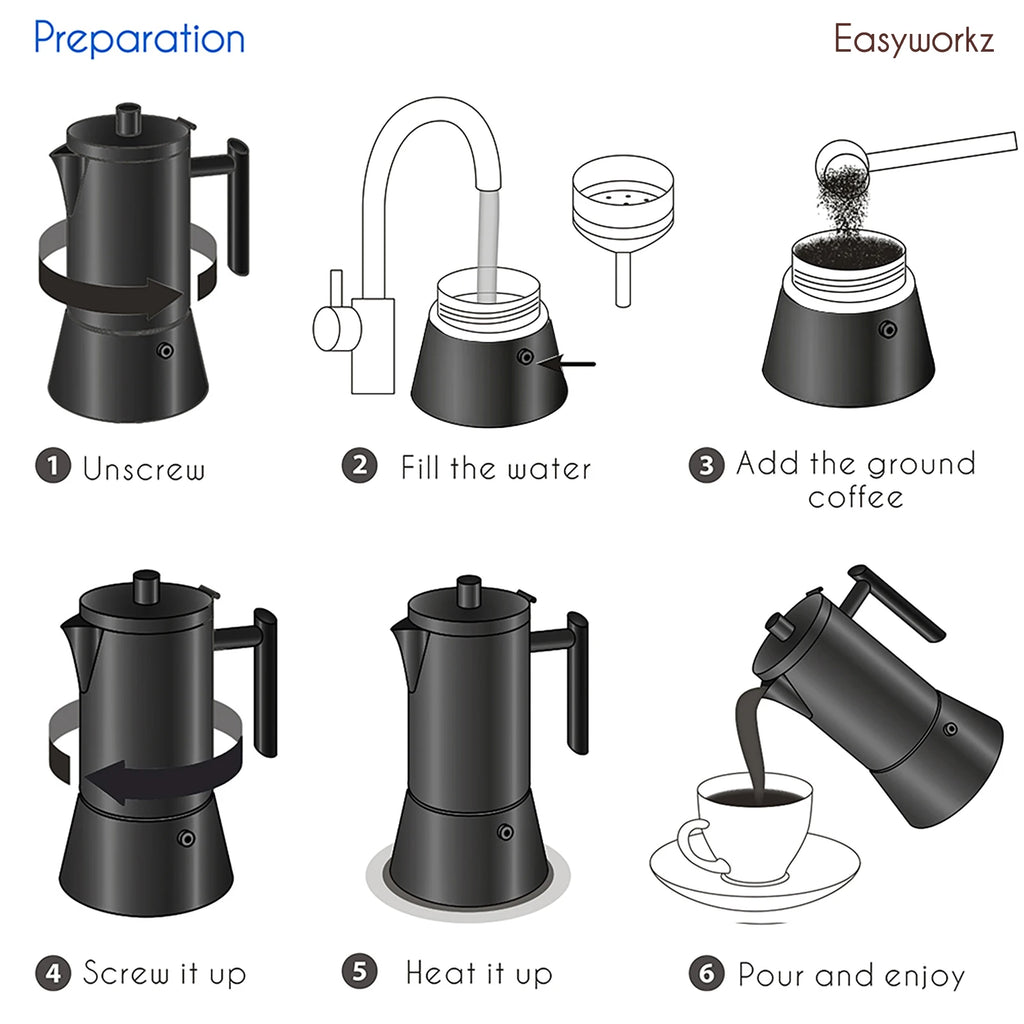 Preparation

Easyworkz

1 Unscrew

2 Fill the water

3 Add the ground coffee

4 Screw it up

5 Heat it up

6 Pour and enjoy