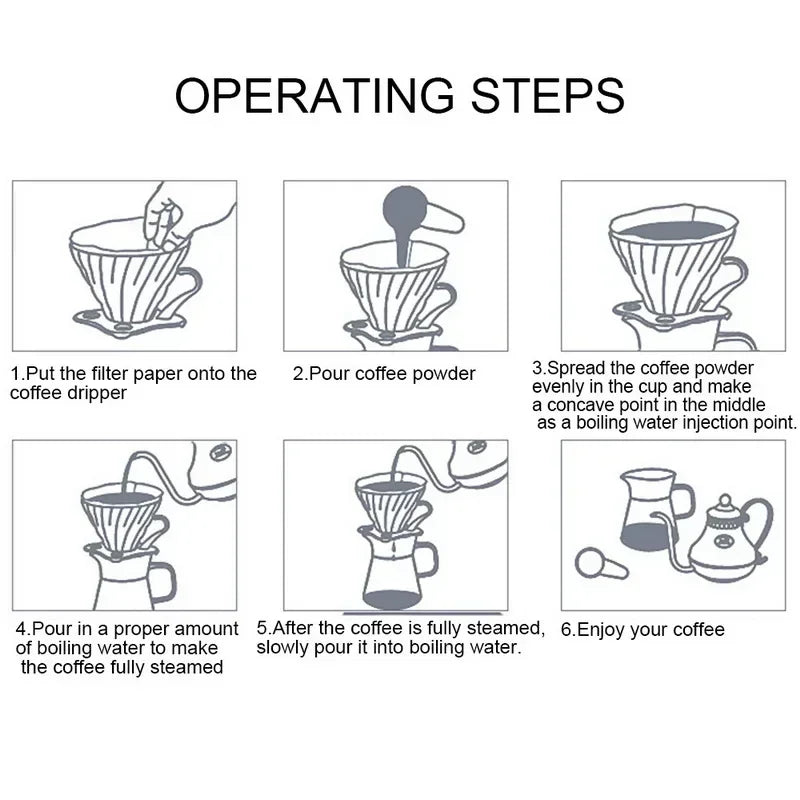 OPERATING STEPS

1.Put the filter paper onto the coffee dripper

2.Pour coffee powder

3.Spread the coffee powder evenly in the cup and make a concave point in the middle as a boiling water injection point.

4.Pour in a proper amount of boiling water to make the coffee fully steamed

5.After the coffee is fully steamed, slowly pour it into boiling water.

6.Enjoy your coffee