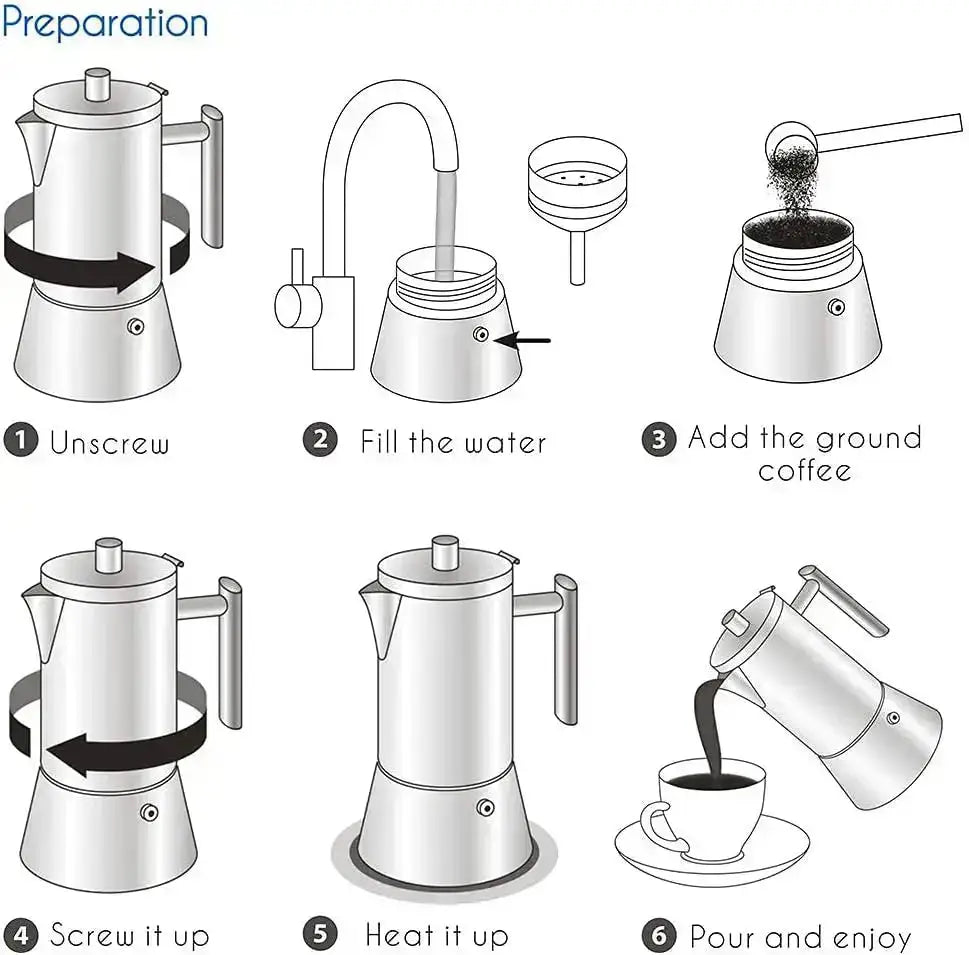 Preparation

1 Unscrew

2 Fill the water

3 Add the ground coffee

4 Screw it up

5 Heat it up

6 Pour and enjoy