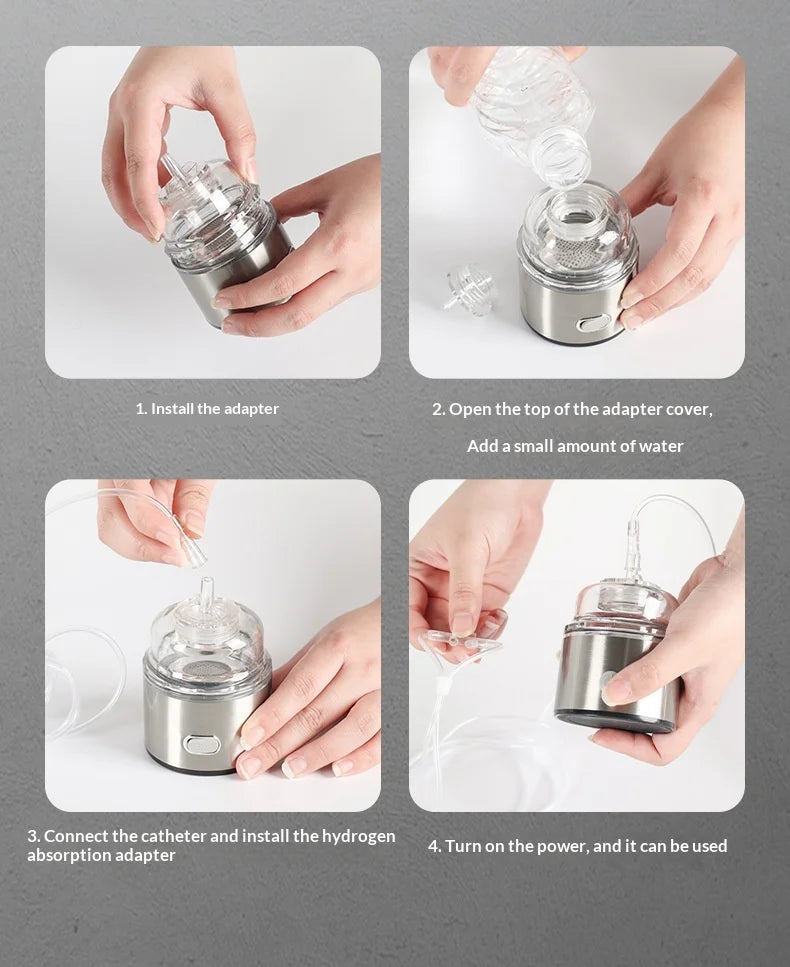 1. Install the adapter

2. Open the top of the adapter cover,

Add a small amount of water

3. Connect the catheter and install the hydrogen absorption adapter

4. Turn on the power, and it can be used